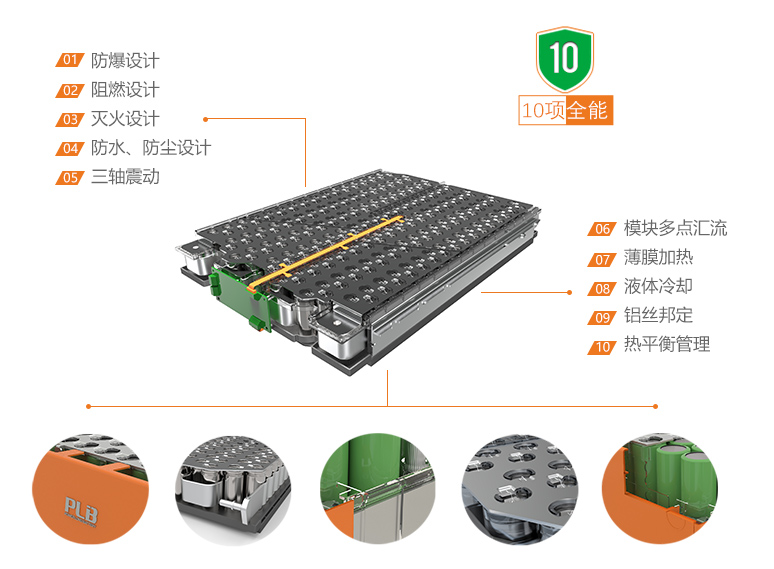 01 防爆设计
02 阻燃设计
03 灭火设计
04 防水、防尘设计
05 三轴震动

10
10项全能

06 模块多点汇流
07 薄膜加热
08 液体冷却
09 铝丝邦定
10 热平衡管理

PLB