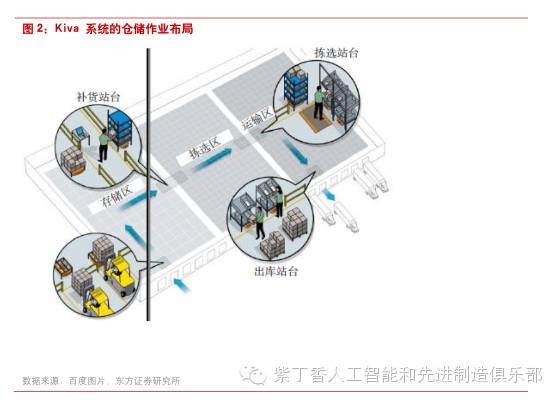 图 2：Kiva 系统的仓储作业布局

拣选站台

补货站台

运输区

拣选区

存储区

出库站台

数据来源：百度图片，东方证券研究所

紫丁香人工智能和先进制造俱乐部