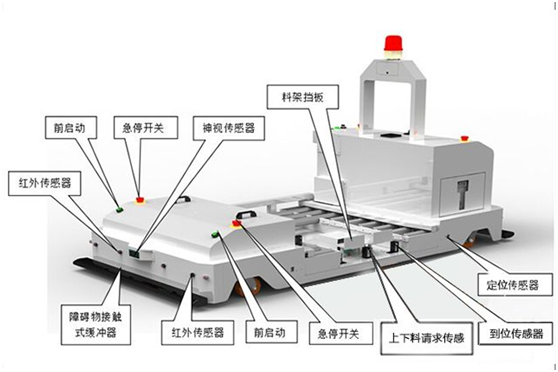 料架挡板

前启动

急停开关

神视传感器

红外传感器

定位传感器

障碍物接触式缓冲器

红外传感器

前启动

急停开关

上下料请求传感

到位传感器