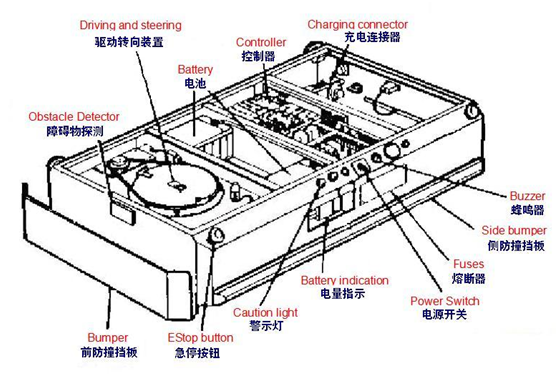 Driving and steering
驱动转向装置

Charging connector
充电连接器

Controller
控制器

Battery
电池

Obstacle Detector
障碍物探测

Buzzer
蜂鸣器

Side bumper
侧防撞挡板

Fuses
熔断器

Battery indication
电量指示

Power Switch
电源开关

Caution light
警示灯

Bumper
前防撞挡板

EStop button
急停按钮