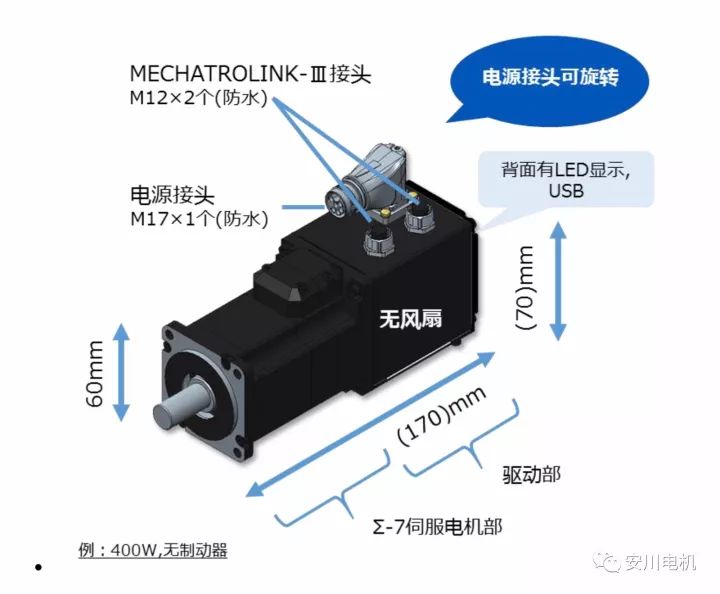 MECHATROLINK-Ⅲ接头
M12×2个(防水)

电源接头可旋转

背面有LED显示,
USB

电源接头
M17×1个(防水)

无风扇

(70)mm

60mm

(170)mm

驱动部

Σ-7伺服电机部

例：400W,无制动器

安川电机