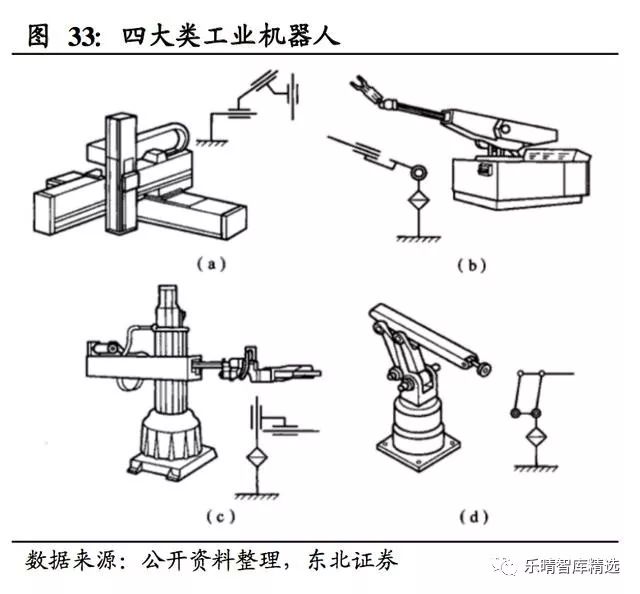 图 33: 四大类工业机器人

(a)

(b)

(c)

(d)

数据来源：公开资料整理，东北证券

乐晴智库精选