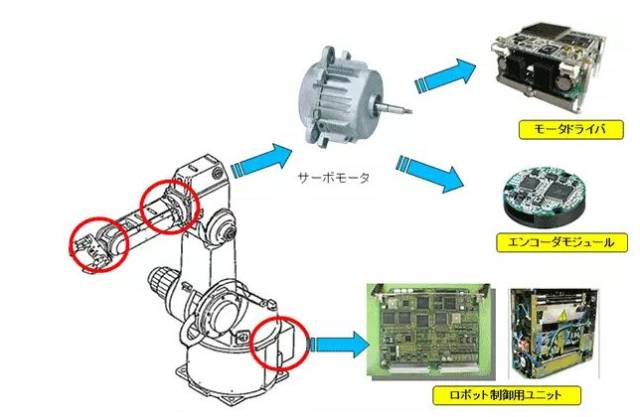 サーボモータ

モータドライバ

エンコーダモジュール

ロボット制御用ユニット