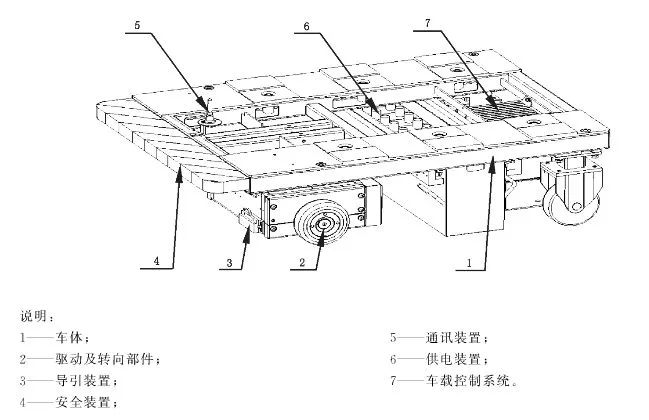 5

6

7

4

3

2

1

说明：

1——车体；

2——驱动及转向部件；

3——导引装置；

4——安全装置；

5——通讯装置；

6——供电装置；

7——车载控制系统。