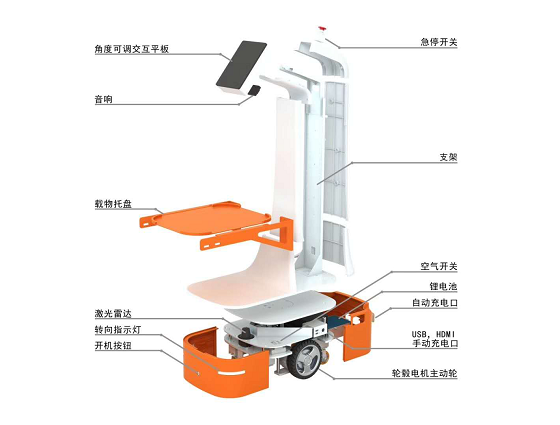 角度可调交互平板

音响

载物托盘

激光雷达

转向指示灯

开机按钮

急停开关

支架

空气开关

锂电池

自动充电口

USB, HDMI
手动充电口

轮毂电机主动轮