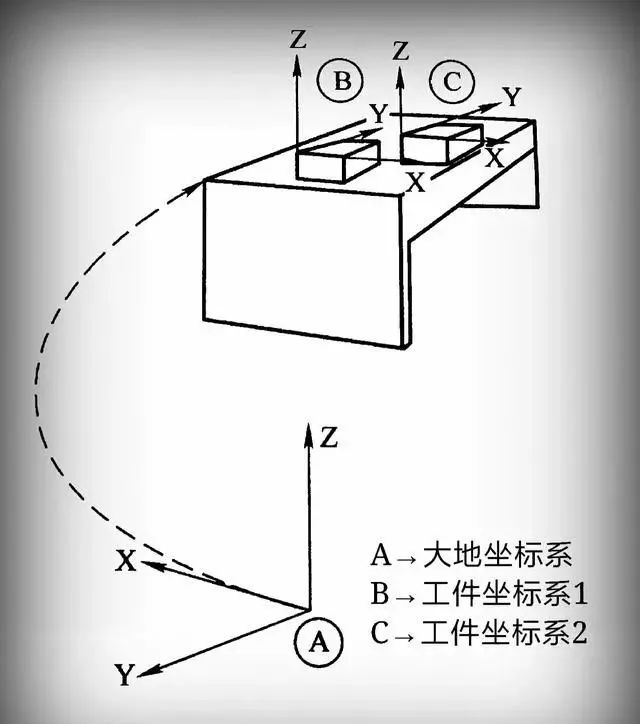 Z
B
Z
C
Y
Y
X
X
Z
X
Y
A
A→大地坐标系
B→工件坐标系1
C→工件坐标系2