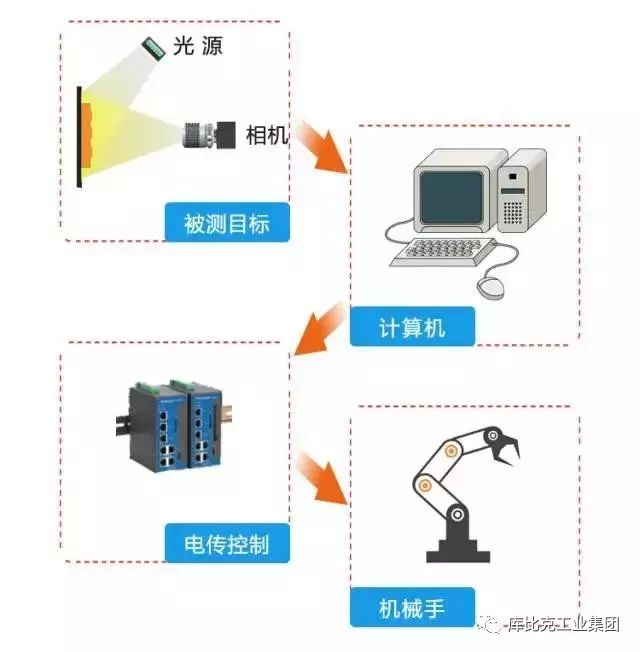 光 源

相机

被测目标

计算机

电传控制

机械手

库比克工业集团