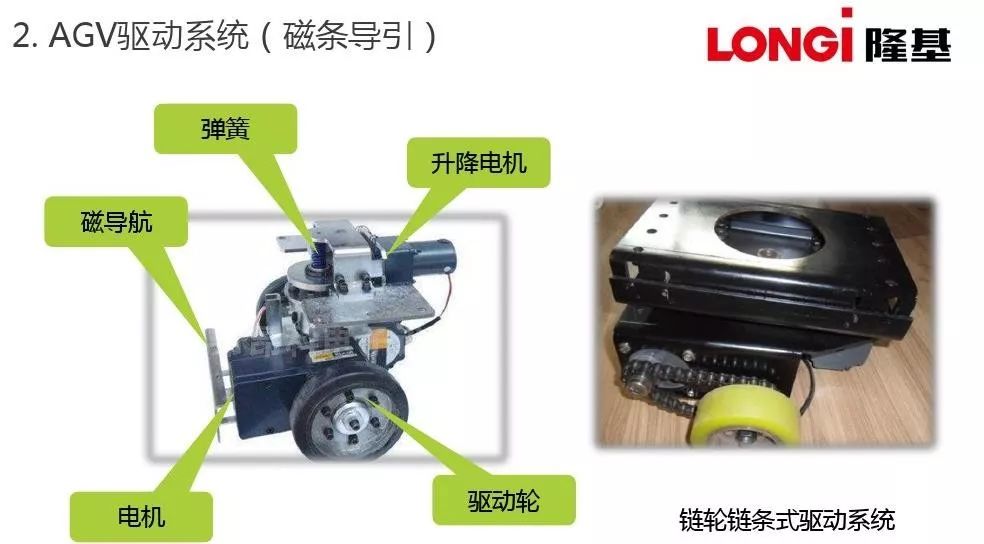 2. AGV驱动系统（磁条导引）

LONGi 隆基

弹簧

升降电机

磁导航

电机

驱动轮

链轮链条式驱动系统