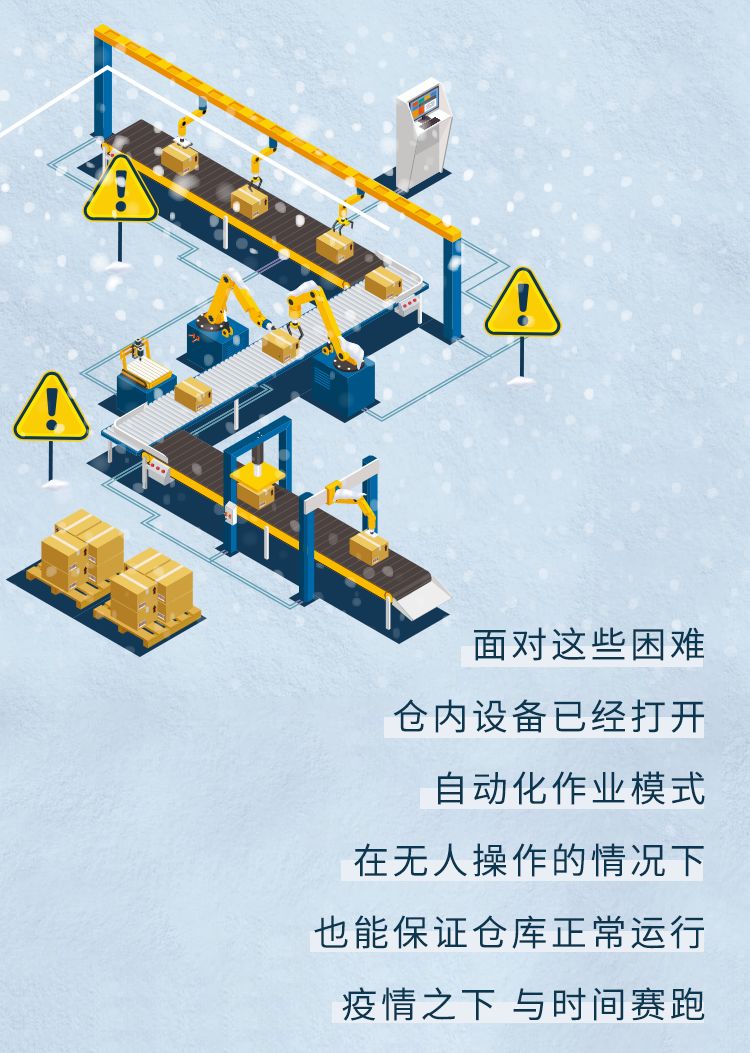 面对这些困难

仓内设备已经打开

自动化作业模式

在无人操作的情况下

也能保证仓库正常运行

疫情之下 与时间赛跑