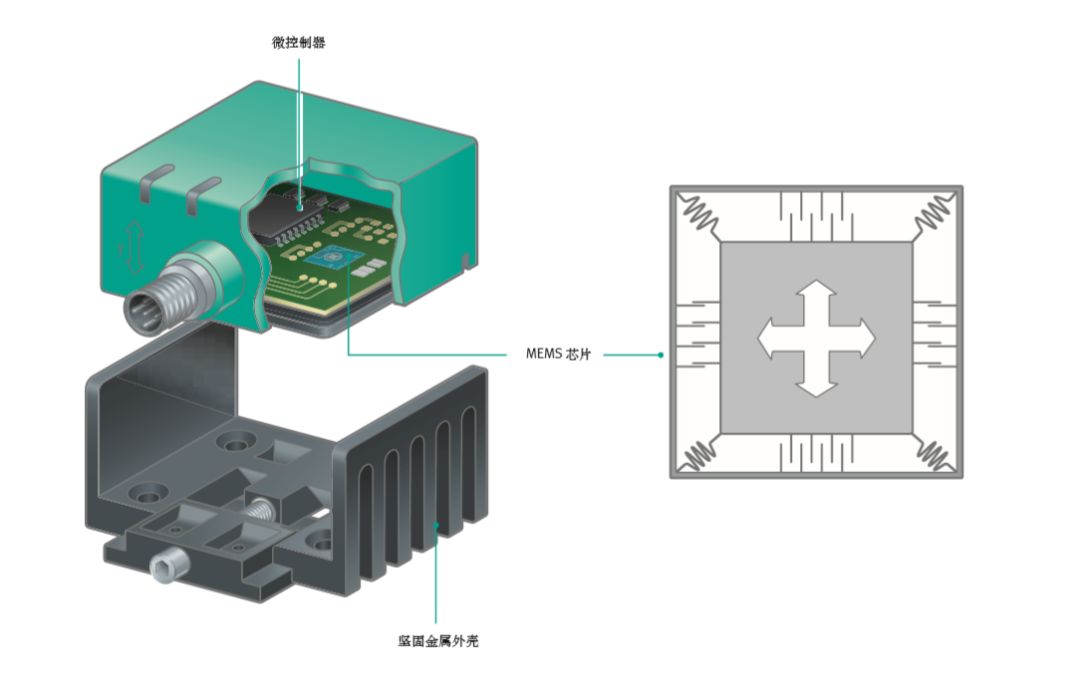 微控制器

MEMS 芯片

坚固金属外壳