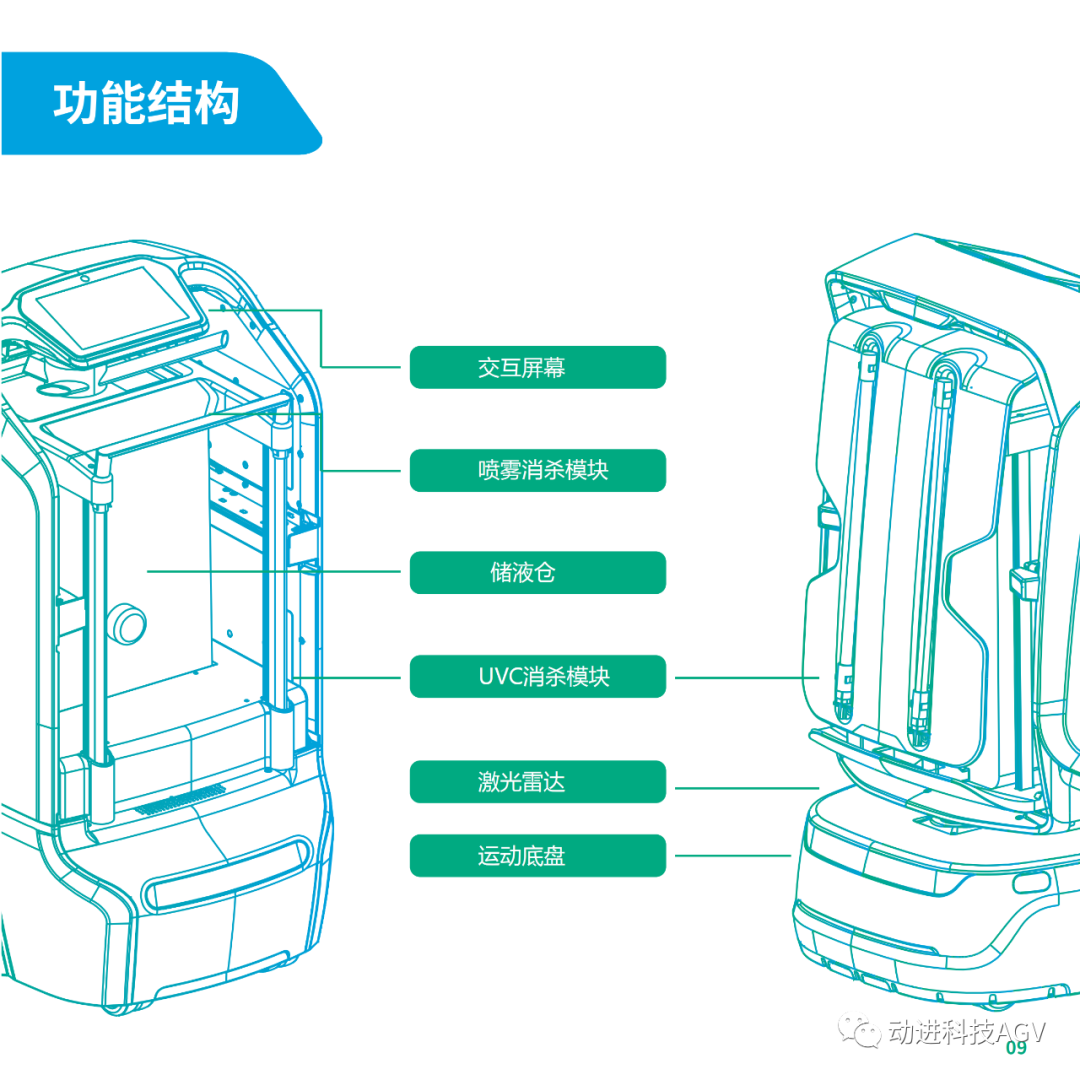 功能结构

交互屏幕

喷雾消杀模块

储液仓

UVC消杀模块

激光雷达

运动底盘

动进科技AGV

09