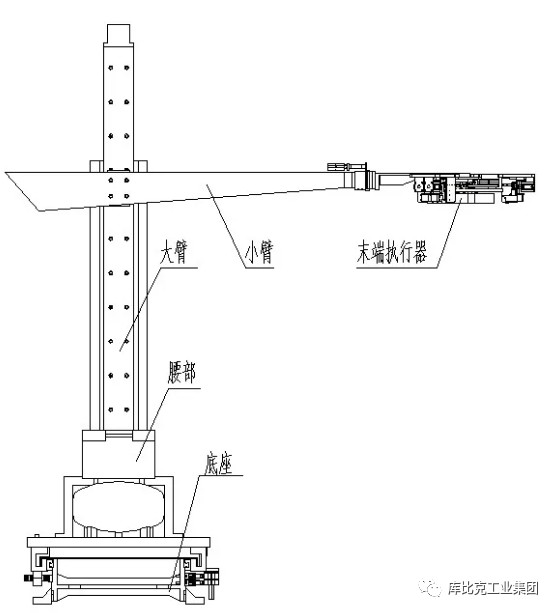 大臂

小臂

末端执行器

腰部

底座

库比克工业集团