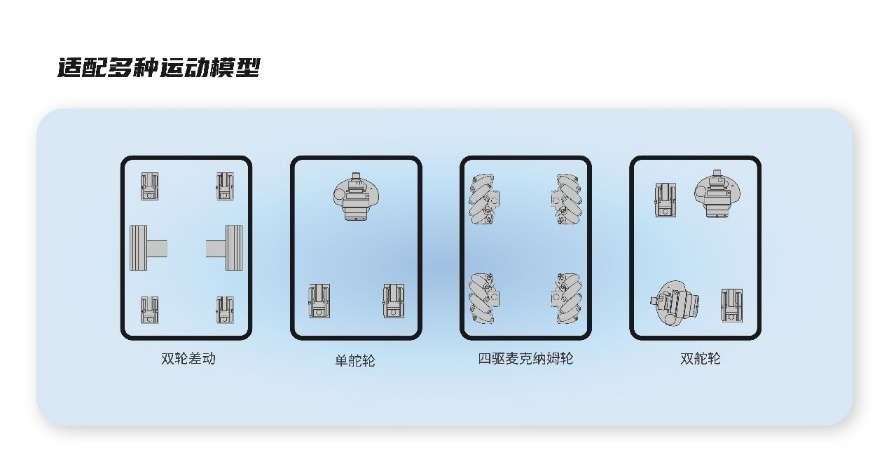 适配多种运动模型

双轮差动

单舵轮

四驱麦克纳姆轮

双舵轮