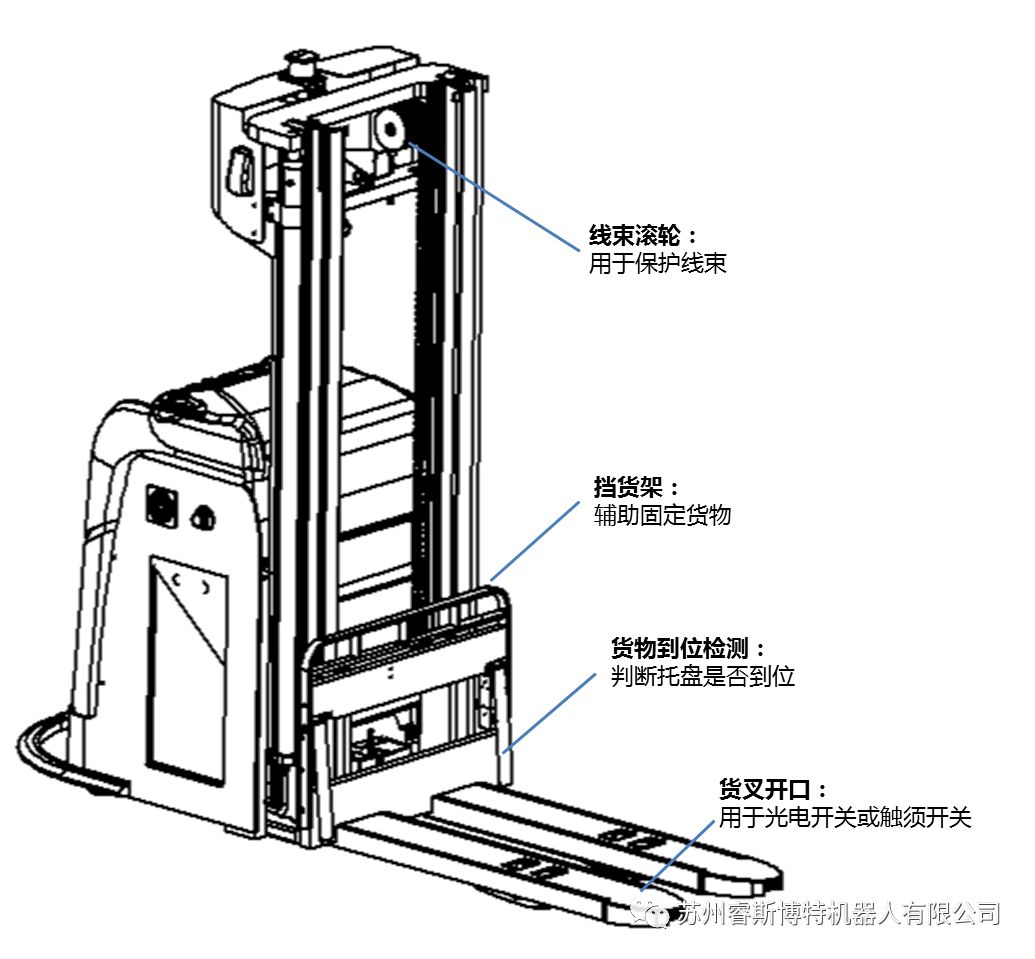 线束滚轮：
用于保护线束

挡货架：
辅助固定货物

货物到位检测：
判断托盘是否到位

货叉开口：
用于光电开关或触须开关

苏州睿斯博特机器人有限公司