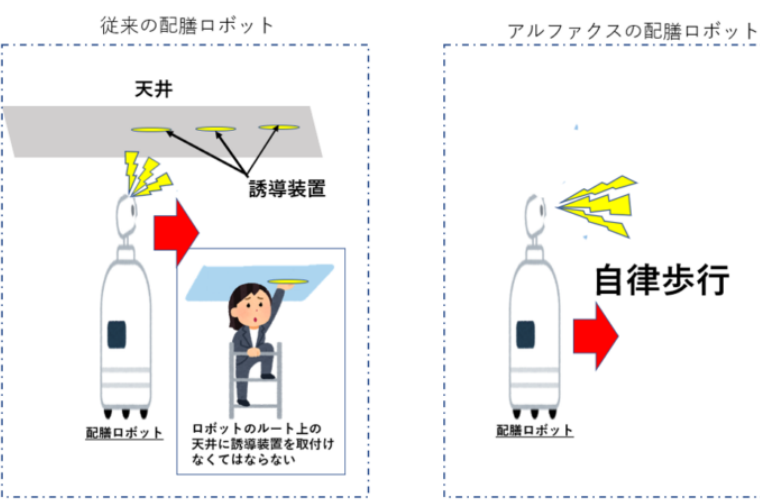 従来の配膳ロボット

天井

誘導装置

配膳ロボット

ロボットのルート上の天井に誘導装置を取付けなくてはならない

アルファクスの配膳ロボット

自律歩行

配膳ロボット