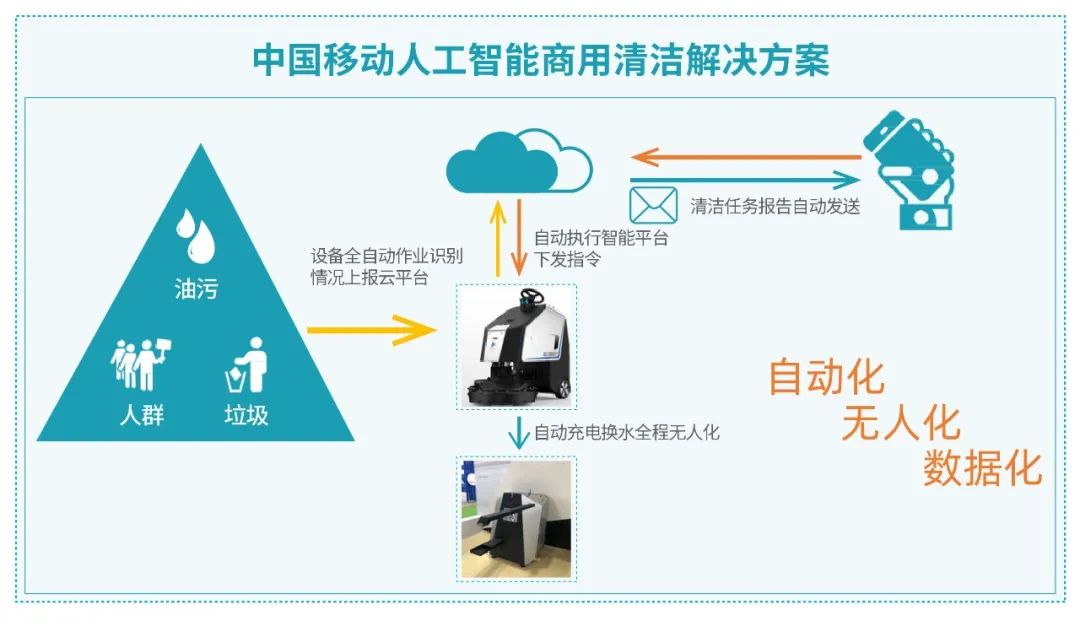 中国移动人工智能商用清洁解决方案

油污

人群

垃圾

设备全自动作业识别情况上报云平台

自动执行智能平台下发指令

清洁任务报告自动发送

自动充电换水全程无人化

自动化
无人化
数据化