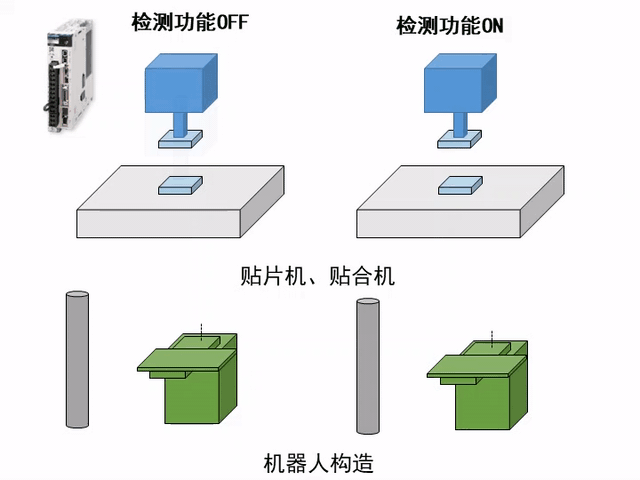 检测功能OFF

检测功能ON

贴片机、贴合机

机器人构造