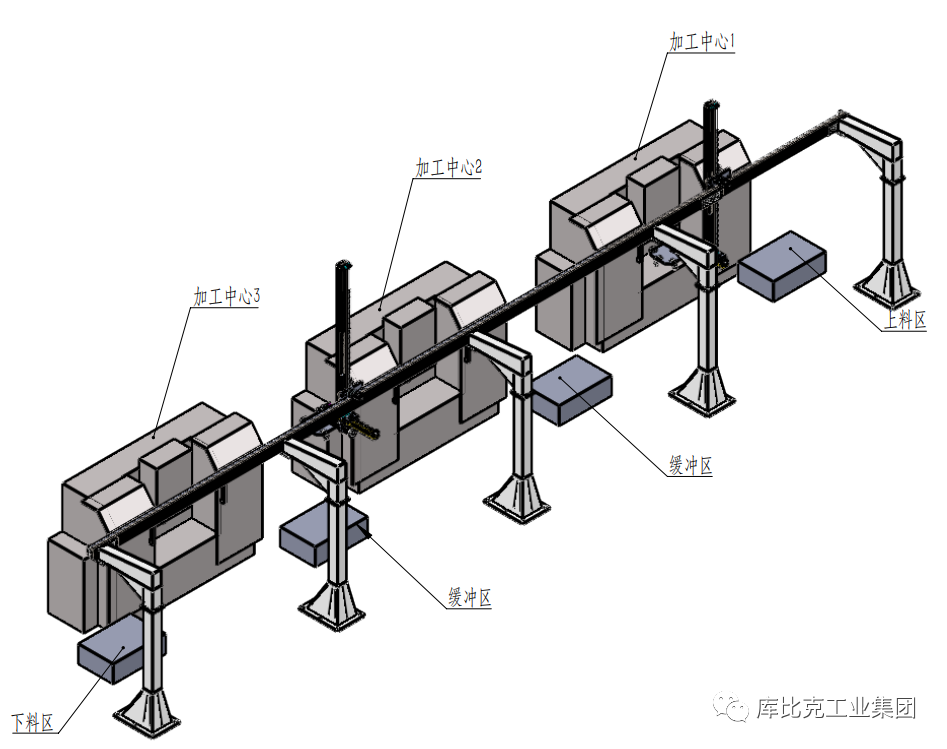 加工中心1

加工中心2

加工中心3

上料区

缓冲区

缓冲区

下料区

库比克工业集团