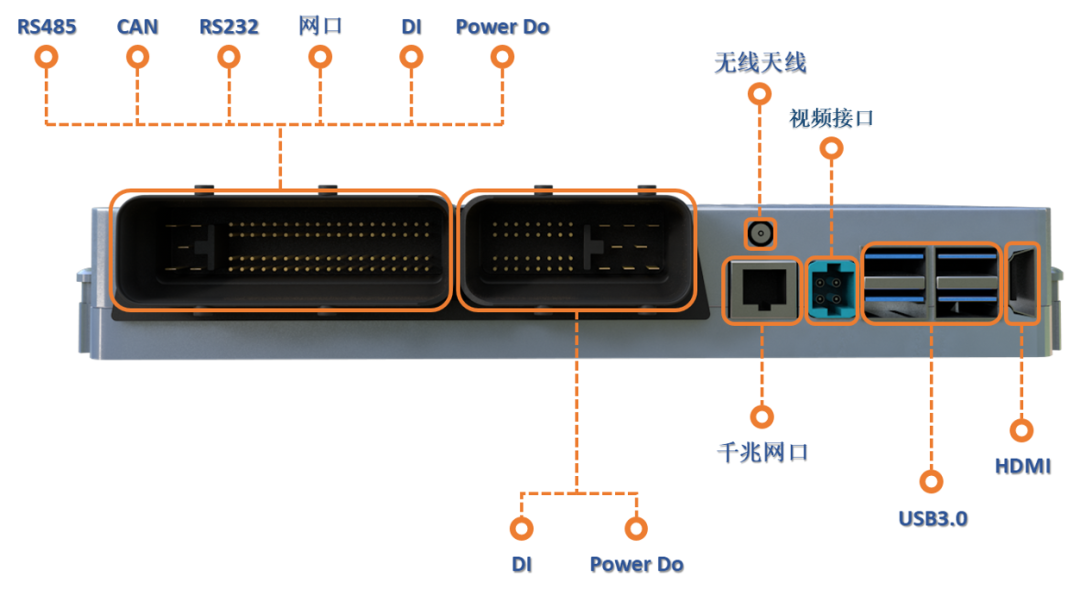 RS485
CAN
RS232
网口
DI
Power Do
无线天线
视频接口
千兆网口
HDMI
USB3.0
DI
Power Do