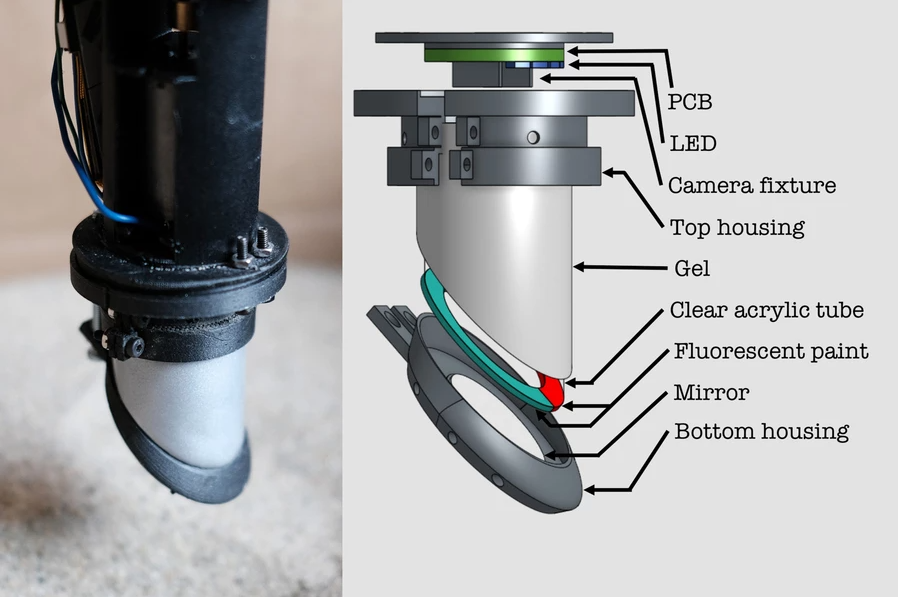 PCB
LED
Camera fixture
Top housing
Gel
Clear acrylic tube
Fluorescent paint
Mirror
Bottom housing