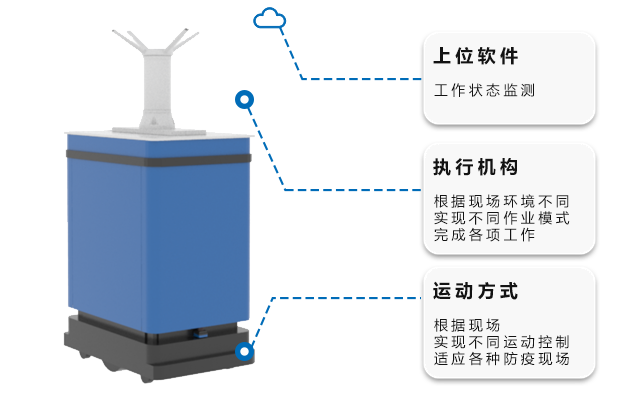 上位软件

工作状态监测

执行机构

根据现场环境不同
实现不同作业模式
完成各项工作

运动方式

根据现场
实现不同运动控制
适应各种防疫现场