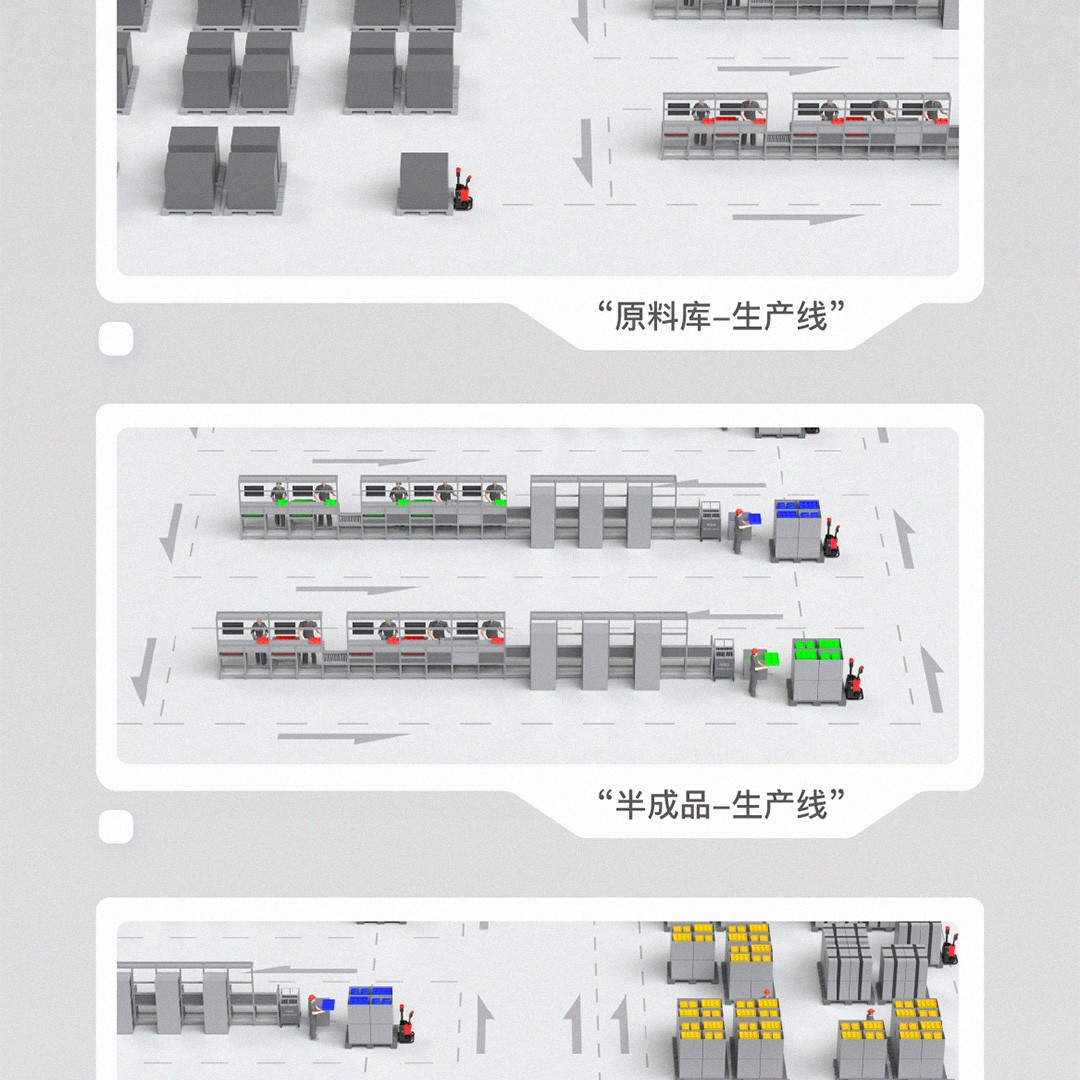 “原料库–生产线”

“半成品–生产线”