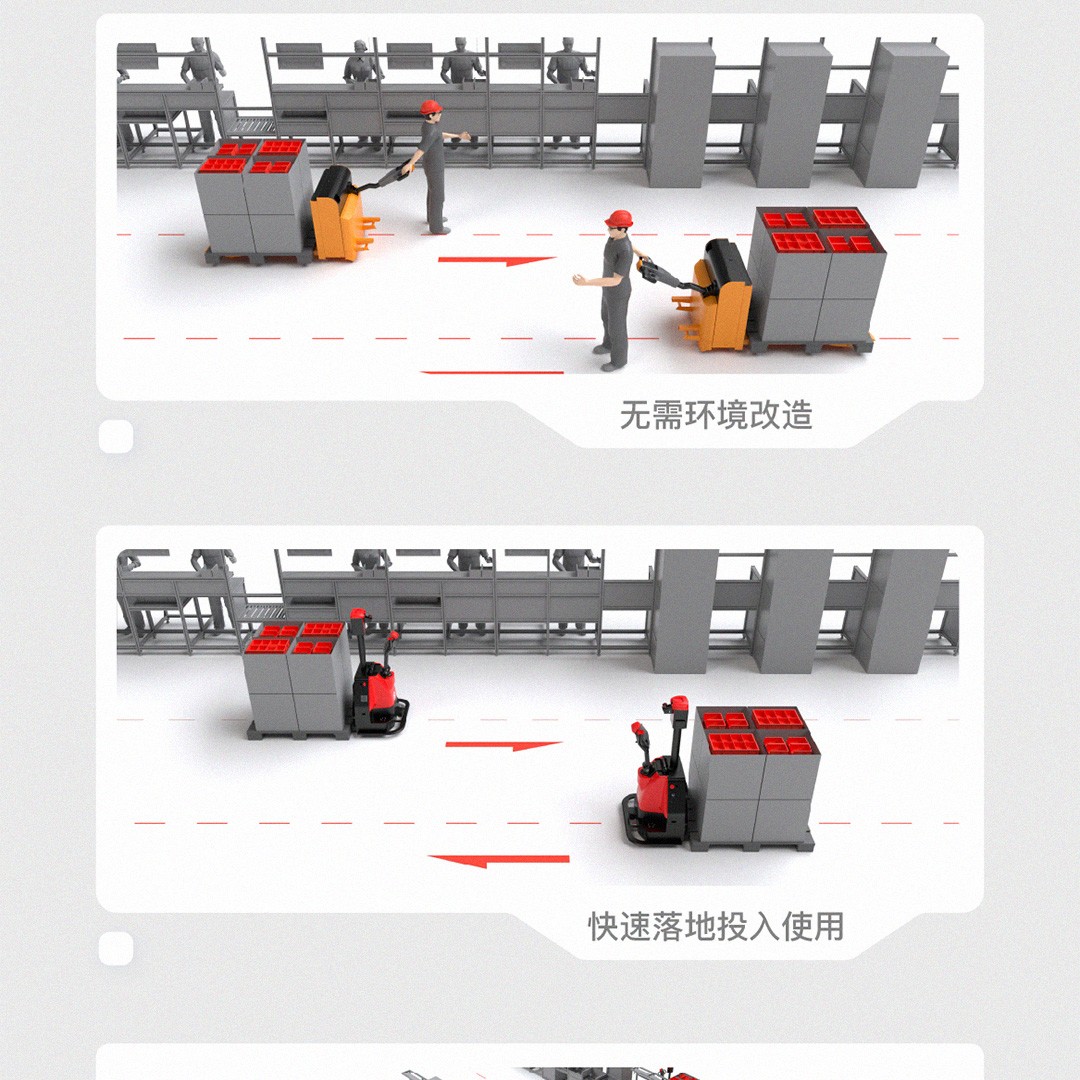 无需环境改造

快速落地投入使用