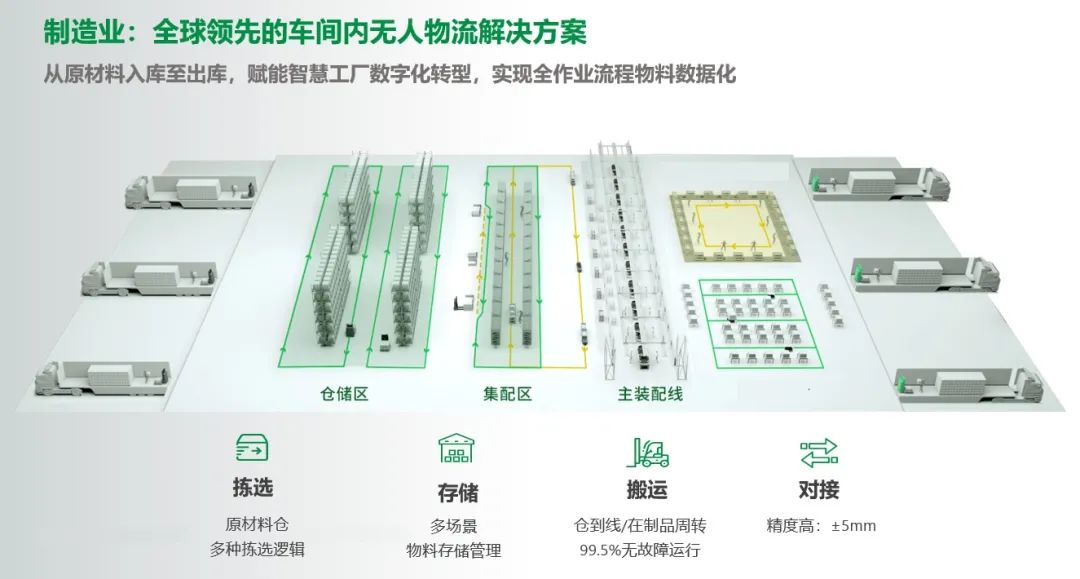 制造业：全球领先的车间内无人物流解决方案

从原材料入库至出库，赋能智慧工厂数字化转型，实现全作业流程物料数据化

仓储区

集配区

主装配线

拣选

原材料仓
多种拣选逻辑

存储

多场景
物料存储管理

搬运

仓到线/在制品周转
99.5%无故障运行

对接

精度高：±5mm