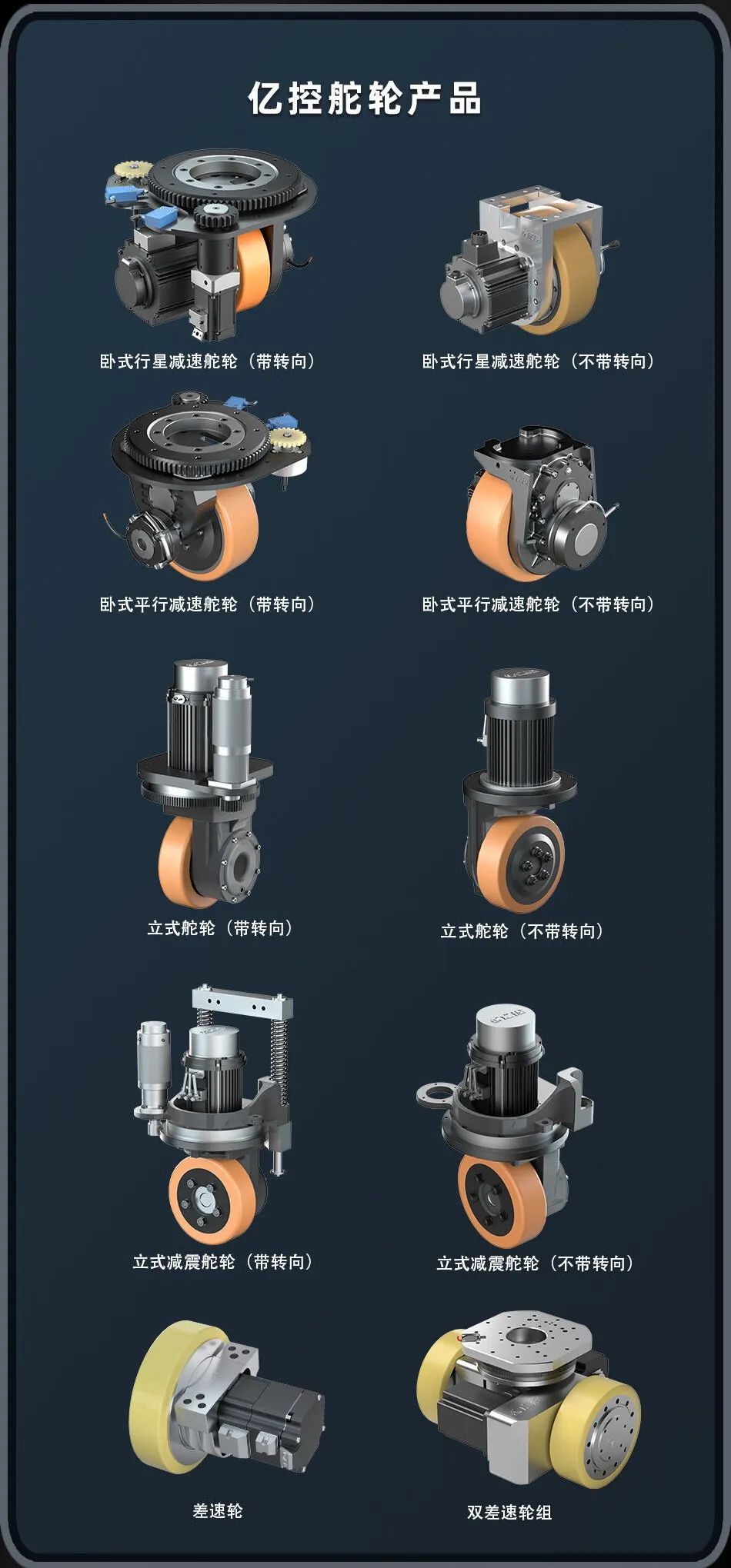 亿控舵轮产品

卧式行星减速舵轮（带转向）

卧式行星减速舵轮（不带转向）

卧式平行减速舵轮（带转向）

卧式平行减速舵轮（不带转向）

立式舵轮（带转向）

立式舵轮（不带转向）

立式减震舵轮（带转向）

立式减震舵轮（不带转向）

差速轮

双差速轮组