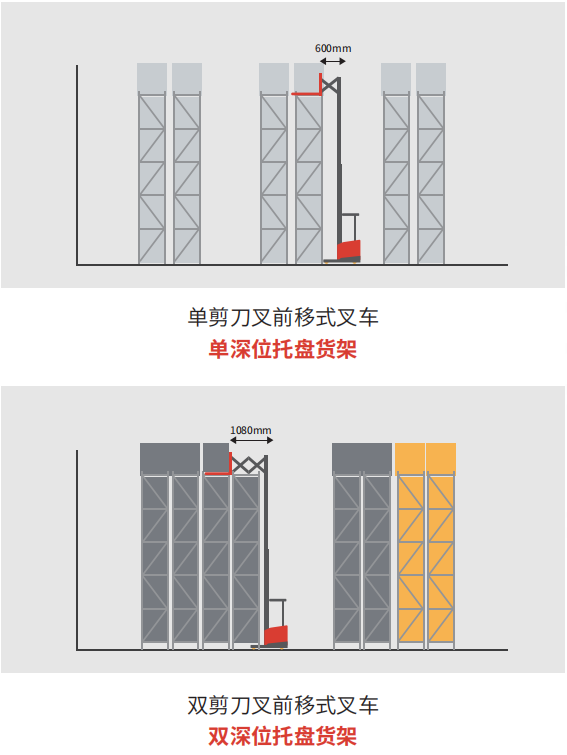 600mm

单剪刀叉前移式叉车
单深位托盘货架

1080mm

双剪刀叉前移式叉车
双深位托盘货架